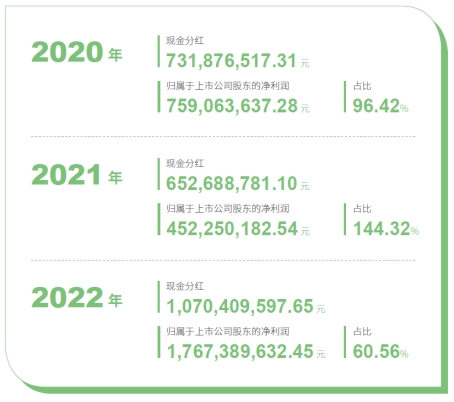 2020 年

现金分红
731,876,517.31 元

归属于上市公司股东的净利润
759,063,637.28 元

占比
96.42%

2021 年

现金分红
652,688,781.10 元

归属于上市公司股东的净利润
452,250,182.54 元

占比
144.32%

2022 年

现金分红
1,070,409,597.65 元

归属于上市公司股东的净利润
1,767,389,632.45 元

占比
60.56%